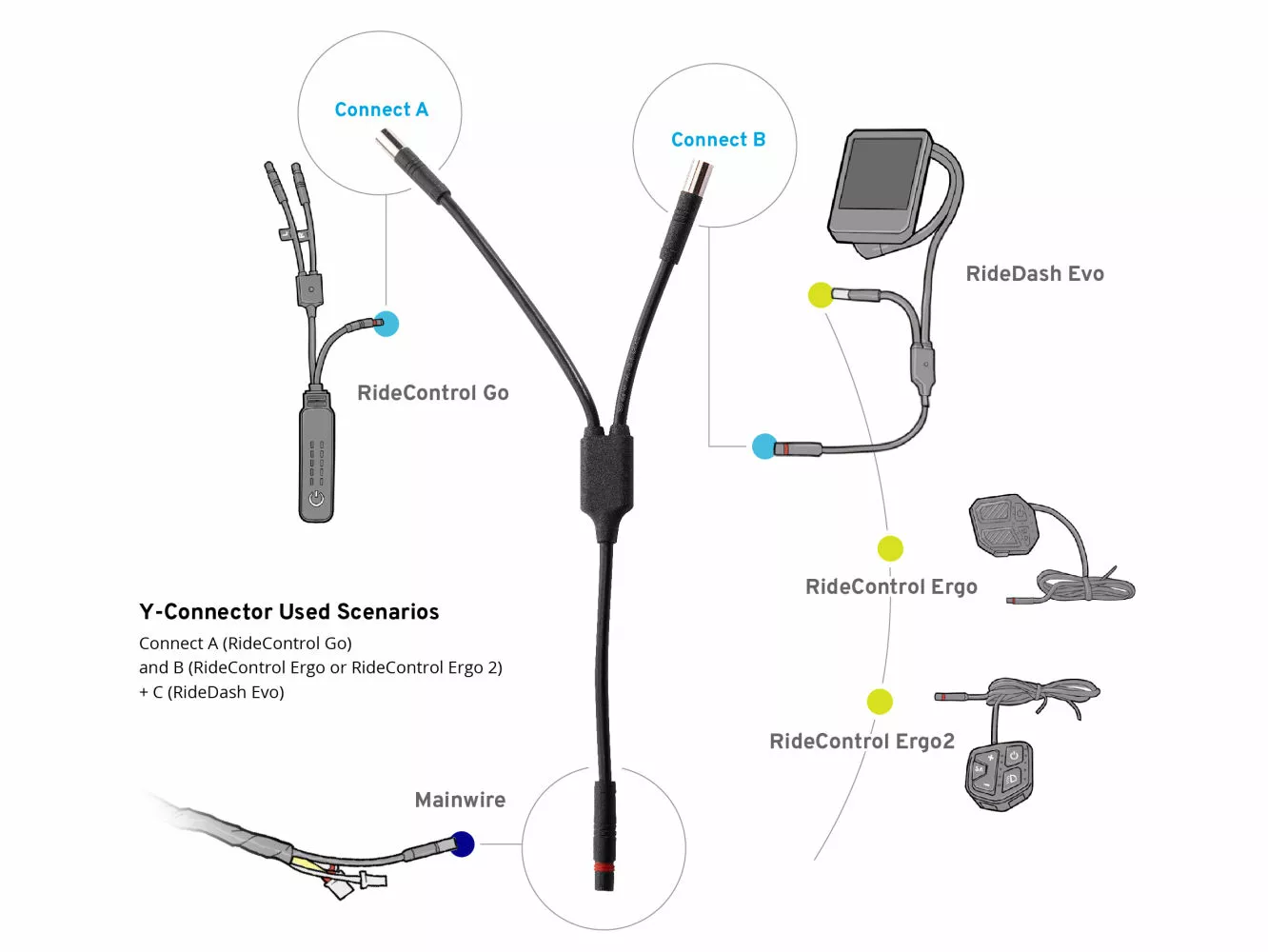 Connect A

Connect B

RideDash Evo

RideControl Go

RideControl Ergo

Y-Connector Used Scenarios

Connect A (RideControl Go)
and B (RideControl Ergo or RideControl Ergo 2)
+ C (RideDash Evo)

RideControl Ergo2

Mainwire